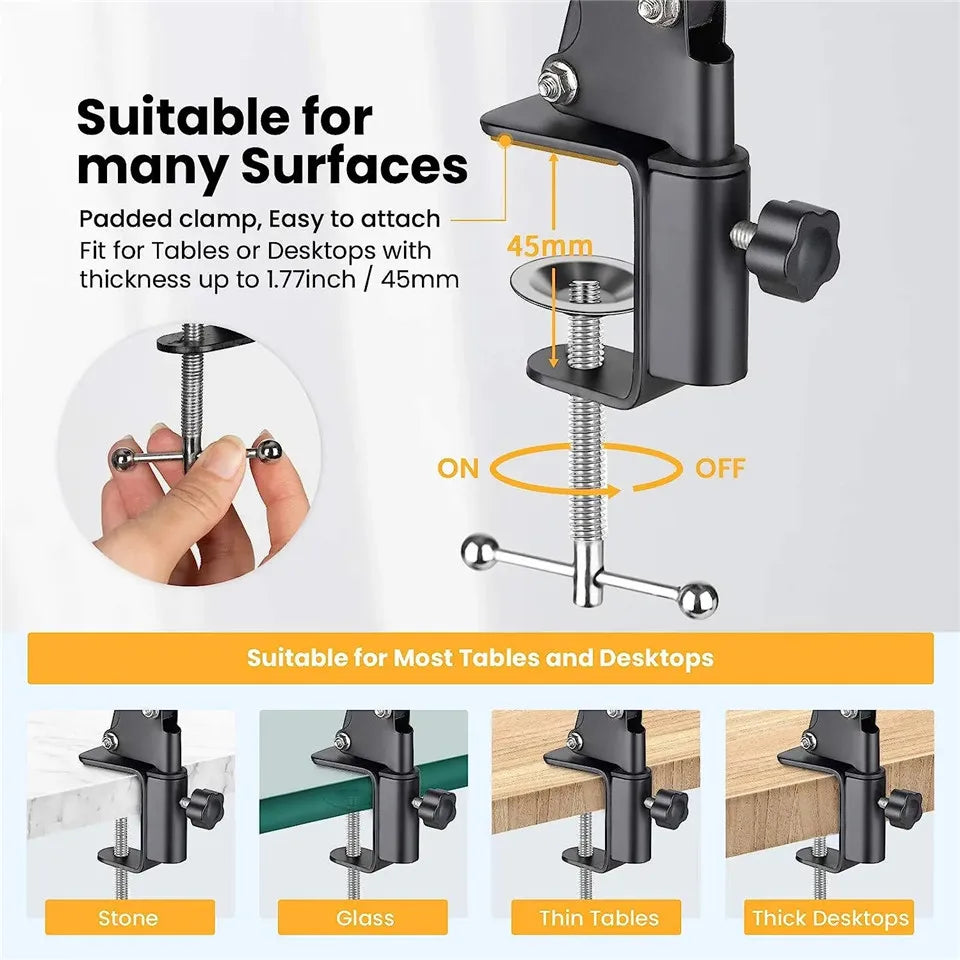 Suitable for many Surfaces

Padded clamp, Easy to attach
Fit for Tables or Desktops with thickness up to 1.77inch / 45mm

45mm

ON

OFF

Suitable for Most Tables and Desktops

Stone

Glass

Thin Tables

Thick Desktops