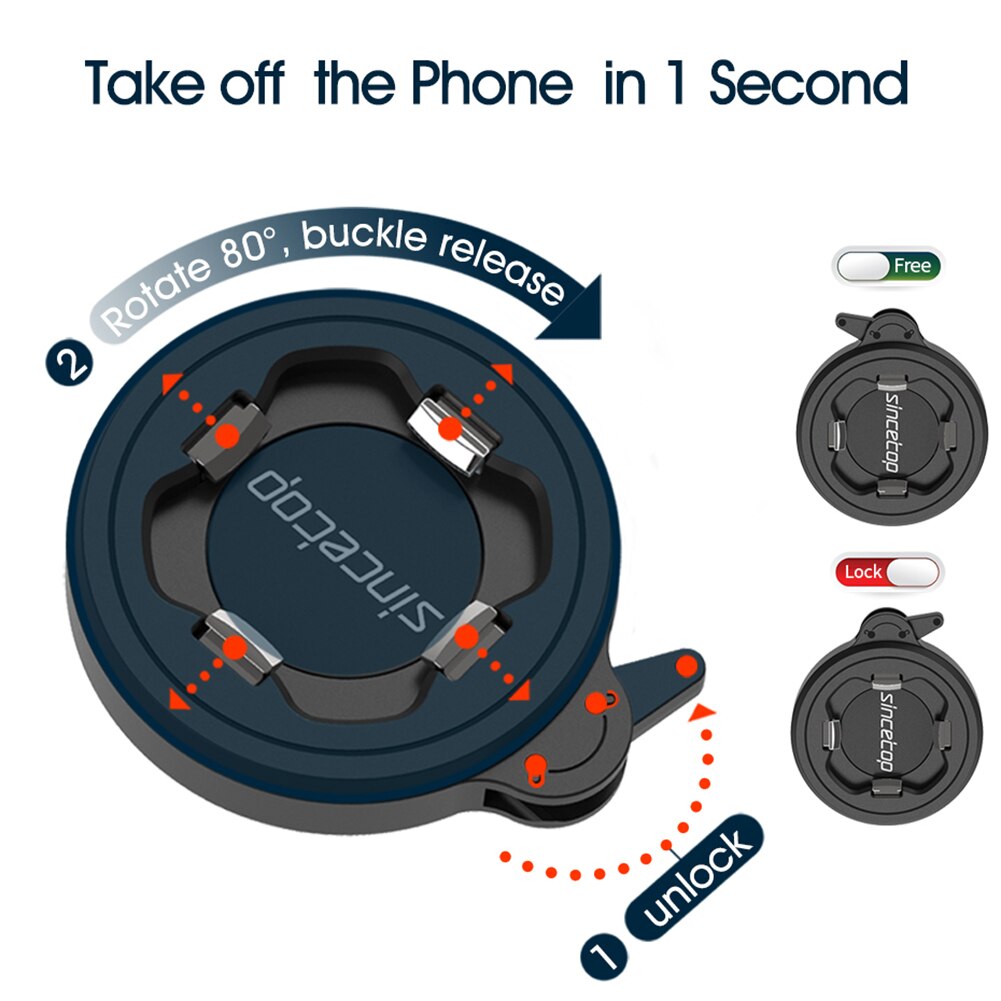 Take off the Phone in 1 Second

2 Rotate 80°, buckle release

sincetop

1 unlock

Free

sincetop

Lock

sincetop