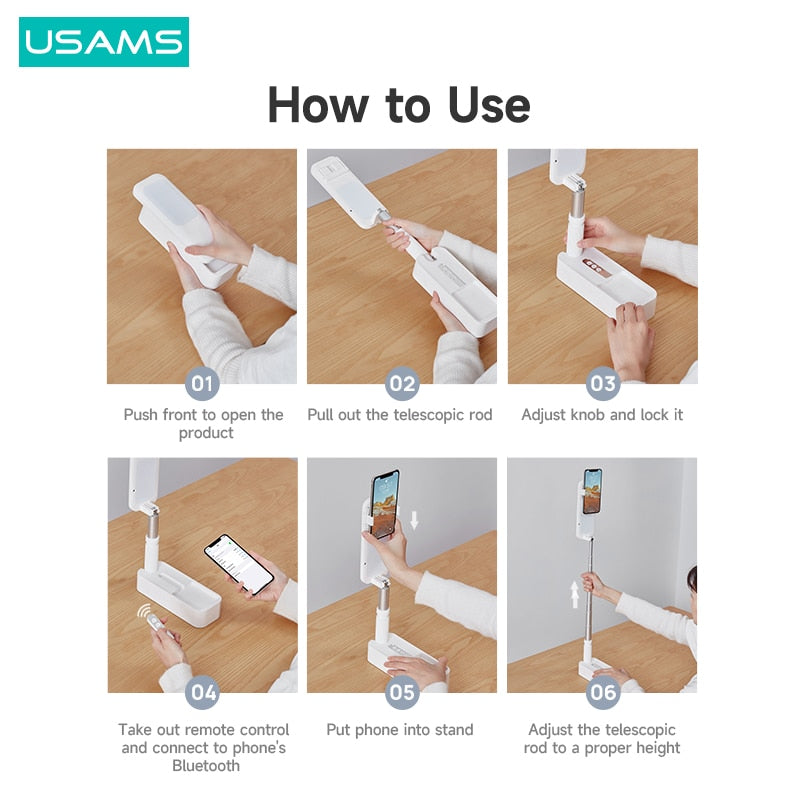 USAMS

How to Use

01
Push front to open the product

02
Pull out the telescopic rod

03
Adjust knob and lock it

04
Take out remote control and connect to phone's Bluetooth

05
Put phone into stand

06
Adjust the telescopic rod to a proper height