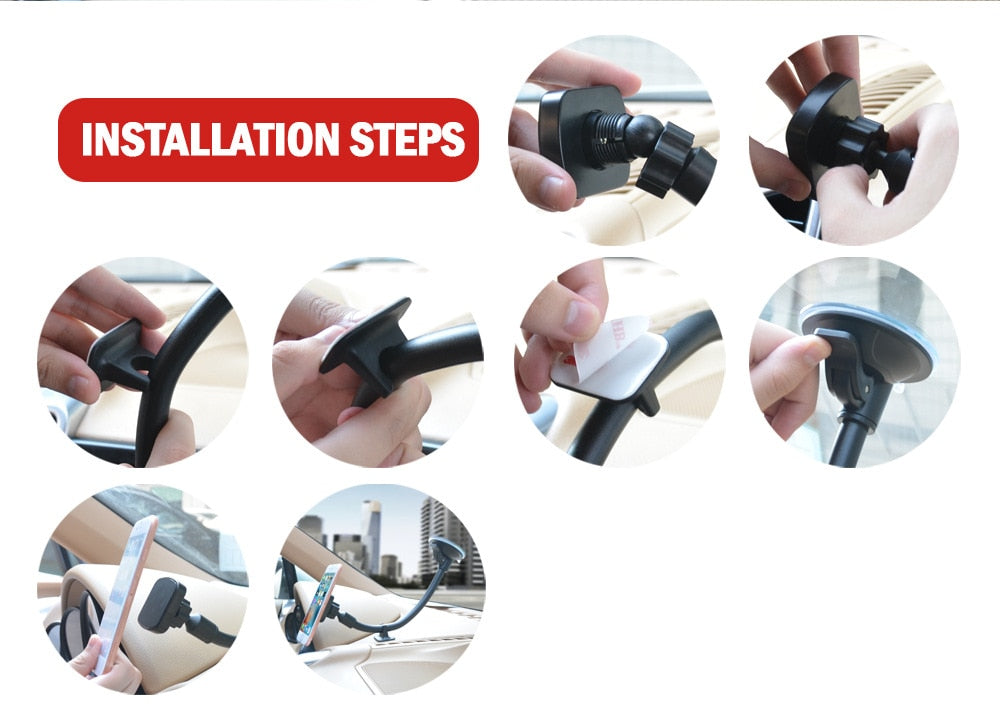 INSTALLATION STEPS