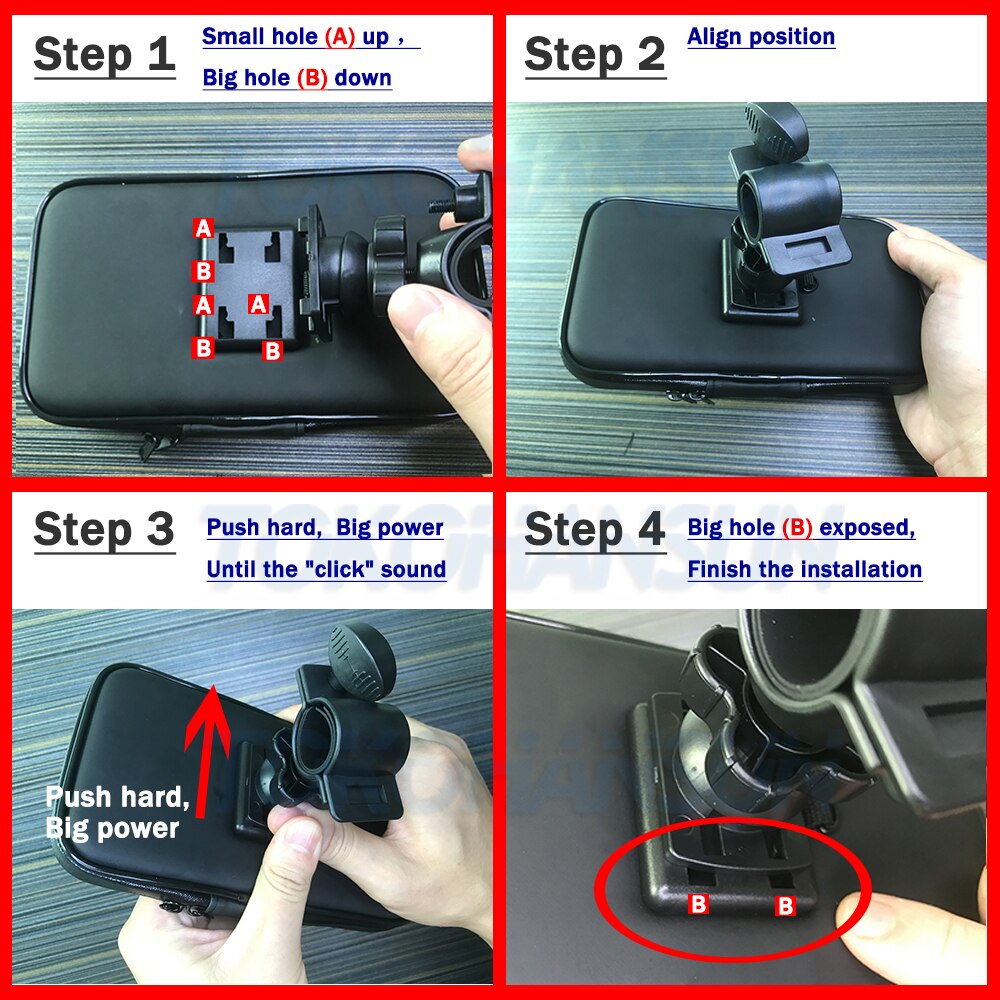 Step 1 Small hole (A) up ,
Big hole (B) down

A
B
A A
B B

Step 2 Align position

Step 3 Push hard, Big power
Until the "click" sound

Push hard,
Big power

Step 4 Big hole (B) exposed,
Finish the installation

B B

TOKOHANSUN